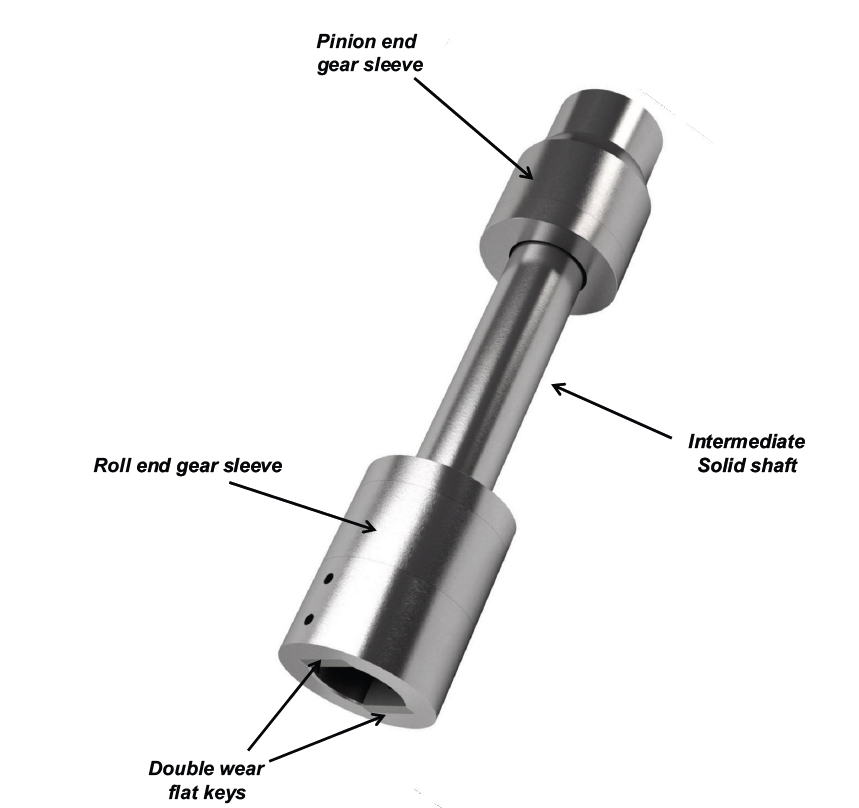 Pinion end gear sleeve

Intermediate Solid shaft

Roll end gear sleeve

Double wear flat keys